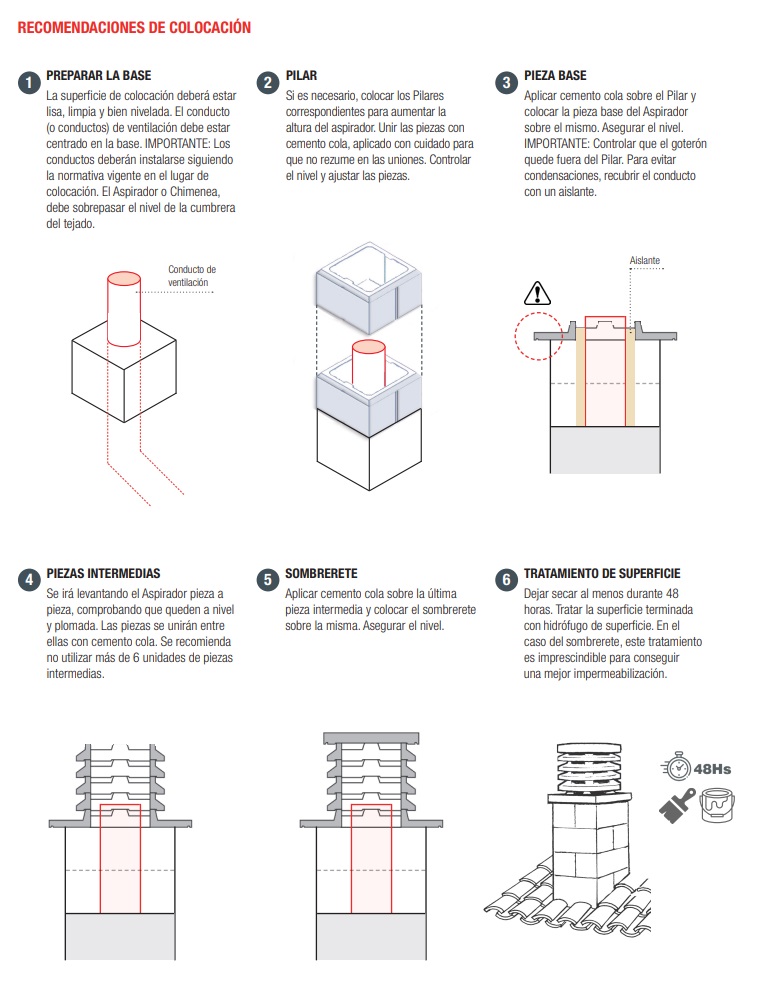 RECOMENDACIONES DE COLOCACIÓN

1 PREPARAR LA BASE
La superficie de colocación deberá estar lisa, limpia y bien nivelada. El conducto (o conductos) de ventilación debe estar centrado en la base. IMPORTANTE: Los conductos deberán instalarse siguiendo la normativa vigente en el lugar de colocación. El Aspirador o Chimenea, debe sobrepasar el nivel de la cumbrera del tejado.

Conducto de ventilación

2 PILAR
Si es necesario, colocar los Pilares correspondientes para aumentar la altura del aspirador. Unir las piezas con cemento cola, aplicado con cuidado para que no rezume en las uniones. Controlar el nivel y ajustar las piezas.

3 PIEZA BASE
Aplicar cemento cola sobre el Pilar y colocar la pieza base del Aspirador sobre el mismo. Asegurar el nivel. IMPORTANTE: Controlar que el goterón quede fuera del Pilar. Para evitar condensaciones, recubrir el conducto con un aislante.

Aislante

4 PIEZAS INTERMEDIAS
Se irá levantando el Aspirador pieza a pieza, comprobando que queden a nivel y plomada. Las piezas se unirán entre ellas con cemento cola. Se recomienda no utilizar más de 6 unidades de piezas intermedias.

5 SOMBRERETE
Aplicar cemento cola sobre la última pieza intermedia y colocar el sombrerete sobre la misma. Asegurar el nivel.

6 TRATAMIENTO DE SUPERFICIE
Dejar secar al menos durante 48 horas. Tratar la superficie terminada con hidrófugo de superficie. En el caso del sombrerete, este tratamiento es imprescindible para conseguir una mejor impermeabilización.

48Hs