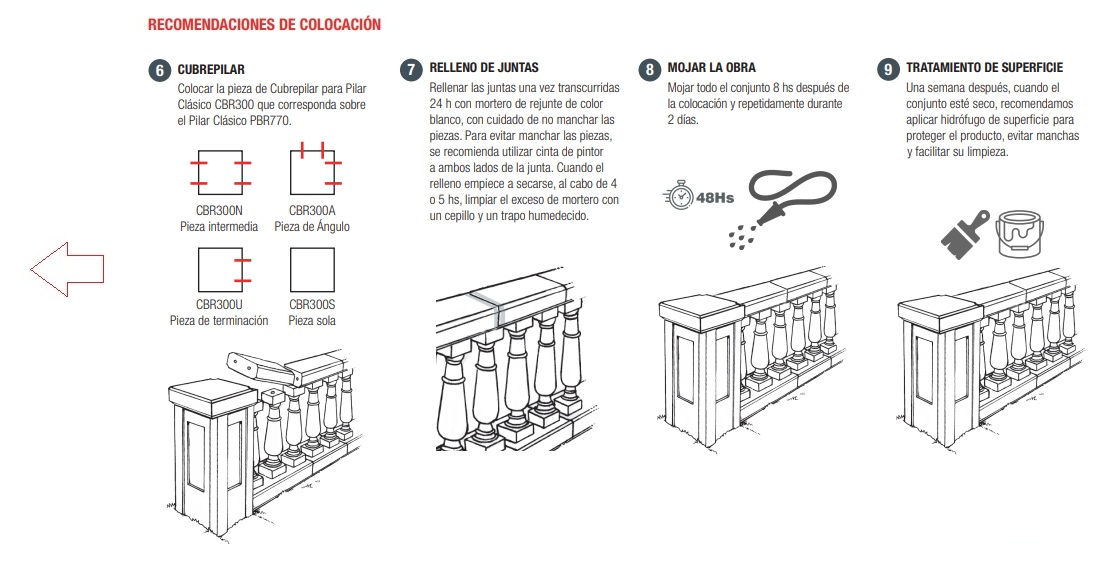 RECOMENDACIONES DE COLOCACIÓN

6 CUBREPILAR
Colocar la pieza de Cubrepilar para Pilar Clásico CBR300 que corresponda sobre el Pilar Clásico PBR770.

CBR300N
Pieza intermedia

CBR300A
Pieza de Ángulo

CBR300U
Pieza de terminación

CBR300S
Pieza sola

7 RELLENO DE JUNTAS
Rellenar las juntas una vez transcurridas 24 h con mortero de rejunte de color blanco, con cuidado de no manchar las piezas. Para evitar manchar las piezas, se recomienda utilizar cinta de pintor a ambos lados de la junta. Cuando el relleno empiece a secarse, al cabo de 4 o 5 hs, limpiar el exceso de mortero con un cepillo y un trapo humedecido.

8 MOJAR LA OBRA
Mojar todo el conjunto 8 hs después de la colocación y repetidamente durante 2 días.

48Hs

9 TRATAMIENTO DE SUPERFICIE
Una semana después, cuando el conjunto esté seco, recomendamos aplicar hidrófugo de superficie para proteger el producto, evitar manchas y facilitar su limpieza.