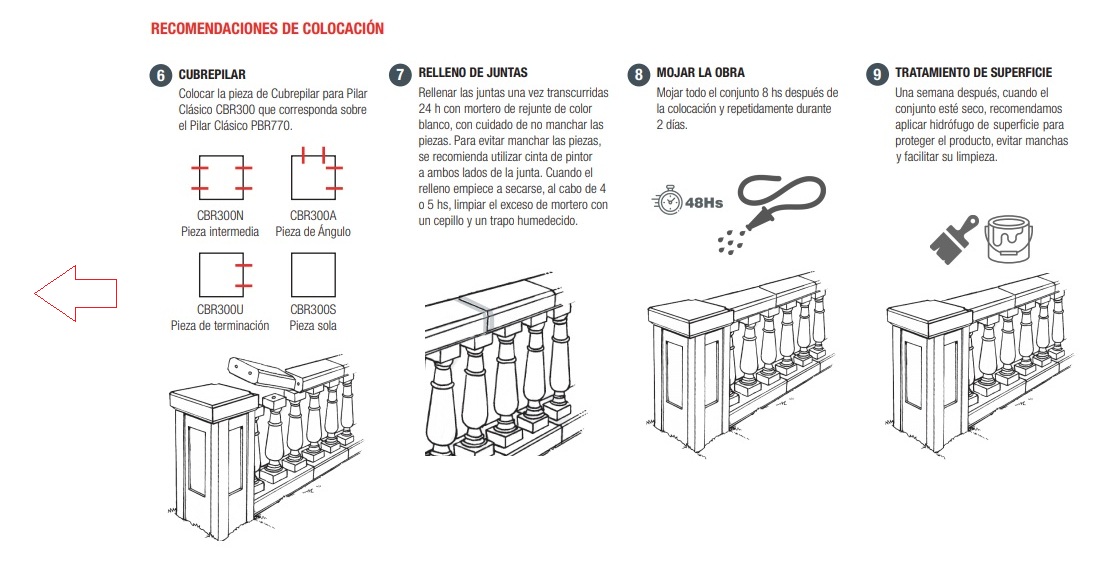 RECOMENDACIONES DE COLOCACIÓN

6 CUBREPILAR
Colocar la pieza de Cubrepilar para Pilar Clásico CBR300 que corresponda sobre el Pilar Clásico PBR770.

CBR300N
Pieza intermedia

CBR300A
Pieza de Ángulo

CBR300U
Pieza de terminación

CBR300S
Pieza sola

7 RELLENO DE JUNTAS
Rellenar las juntas una vez transcurridas 24 h con mortero de rejunte de color blanco, con cuidado de no manchar las piezas. Para evitar manchar las piezas, se recomienda utilizar cinta de pintor a ambos lados de la junta. Cuando el relleno empiece a secarse, al cabo de 4 o 5 hs, limpiar el exceso de mortero con un cepillo y un trapo humedecido.

8 MOJAR LA OBRA
Mojar todo el conjunto 8 hs después de la colocación y repetidamente durante 2 días.

48Hs

9 TRATAMIENTO DE SUPERFICIE
Una semana después, cuando el conjunto esté seco, recomendamos aplicar hidrófugo de superficie para proteger el producto, evitar manchas y facilitar su limpieza.