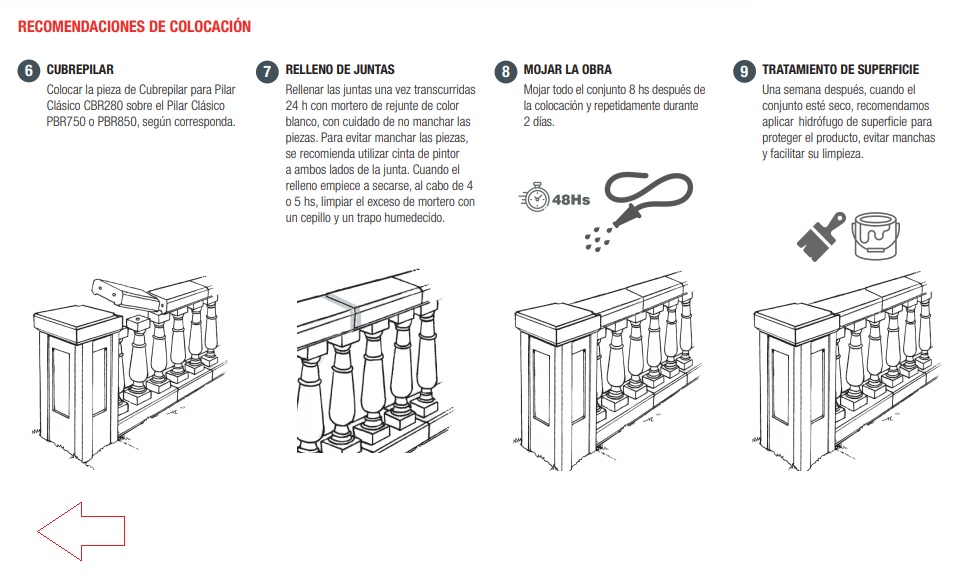 RECOMENDACIONES DE COLOCACIÓN

6 CUBREPILAR
Colocar la pieza de Cubrepilar para Pilar Clásico CBR280 sobre el Pilar Clásico PBR750 o PBR850, según corresponda.

7 RELLENO DE JUNTAS
Rellenar las juntas una vez transcurridas 24 h con mortero de rejunte de color blanco, con cuidado de no manchar las piezas. Para evitar manchar las piezas, se recomienda utilizar cinta de pintor a ambos lados de la junta. Cuando el relleno empiece a secarse, al cabo de 4 o 5 hs, limpiar el exceso de mortero con un cepillo y un trapo humedecido.

8 MOJAR LA OBRA
Mojar todo el conjunto 8 hs después de la colocación y repetidamente durante 2 días.

48Hs

9 TRATAMIENTO DE SUPERFICIE
Una semana después, cuando el conjunto esté seco, recomendamos aplicar hidrófugo de superficie para proteger el producto, evitar manchas y facilitar su limpieza.