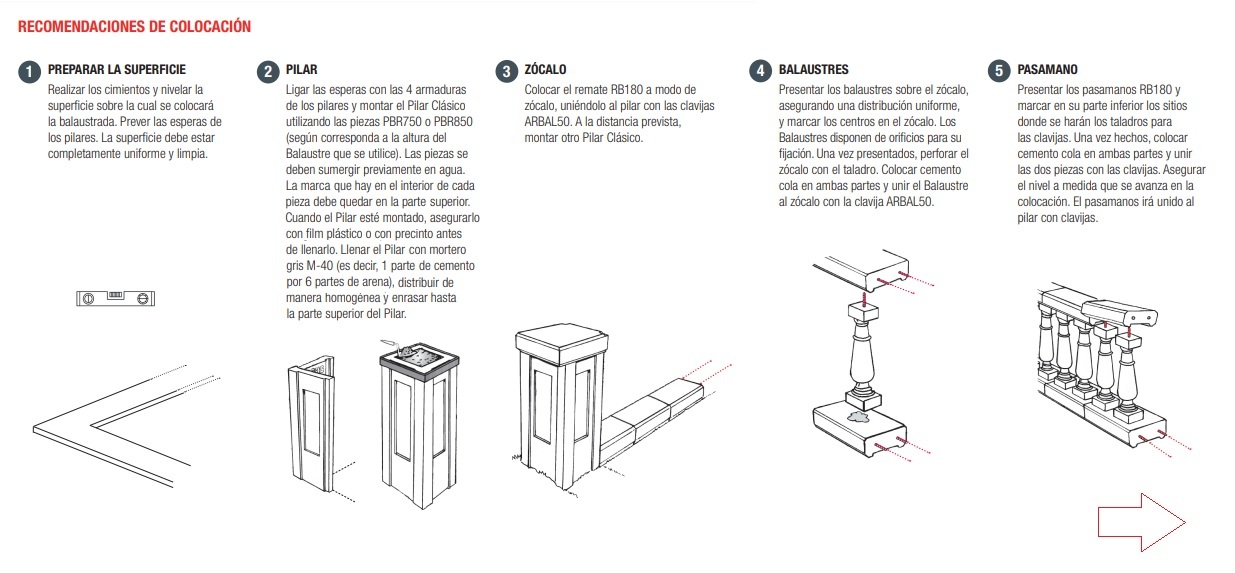 RECOMENDACIONES DE COLOCACIÓN

1 PREPARAR LA SUPERFICIE
Realizar los cimientos y nivelar la superficie sobre la cual se colocará la balaustrada. Prever las esperas de los pilares. La superficie debe estar completamente uniforme y limpia.

2 PILAR
Ligar las esperas con las 4 armaduras de los pilares y montar el Pilar Clásico utilizando las piezas PBR750 o PBR850 (según corresponda a la altura del Balaustre que se utilice). Las piezas se deben sumergir previamente en agua. La marca que hay en el interior de cada pieza debe quedar en la parte superior. Cuando el Pilar esté montado, asegurarlo con film plástico o con precinto antes de llenarlo. Llenar el Pilar con mortero gris M-40 (es decir, 1 parte de cemento por 6 partes de arena), distribuir de manera homogénea y enrasar hasta la parte superior del Pilar.

3 ZÓCALO
Colocar el remate RB180 a modo de zócalo, uniéndolo al pilar con las clavijas ARBAL50. A la distancia prevista, montar otro Pilar Clásico.

4 BALAUSTRES
Presentar los balaustres sobre el zócalo, asegurando una distribución uniforme, y marcar los centros en el zócalo. Los Balaustres disponen de orificios para su fijación. Una vez presentados, perforar el zócalo con el taladro. Colocar cemento cola en ambas partes y unir el Balaustre al zócalo con la clavija ARBAL50.

5 PASAMANO
Presentar los pasamanos RB180 y marcar en su parte inferior los sitios donde se harán los taladros para las clavijas. Una vez hechos, colocar cemento cola en ambas partes y unir las dos piezas con las clavijas. Asegurar el nivel a medida que se avanza en la colocación. El pasamanos irá unido al pilar con clavijas.