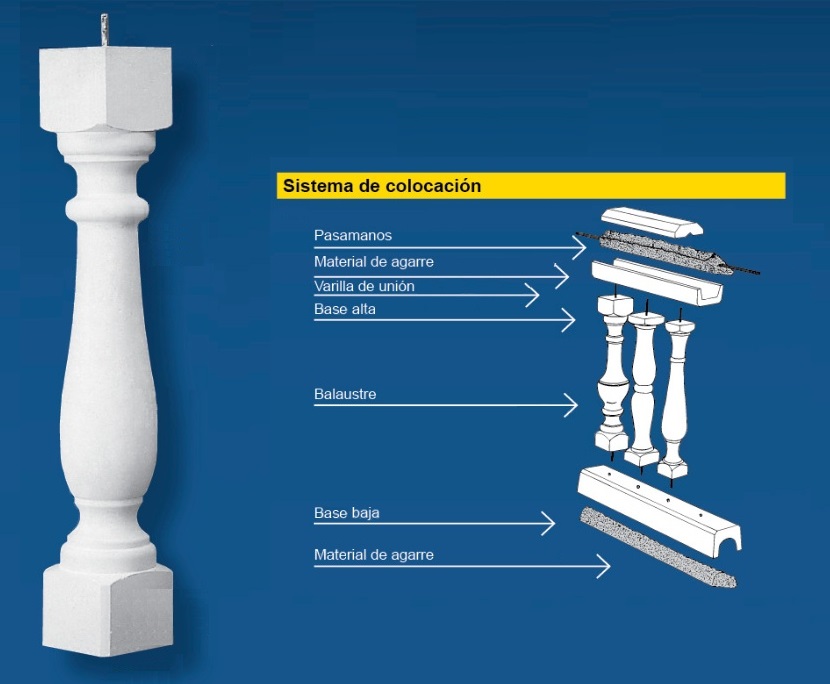 Sistema de colocación

Pasamanos
Material de agarre
Varilla de unión
Base alta
Balaustre
Base baja
Material de agarre