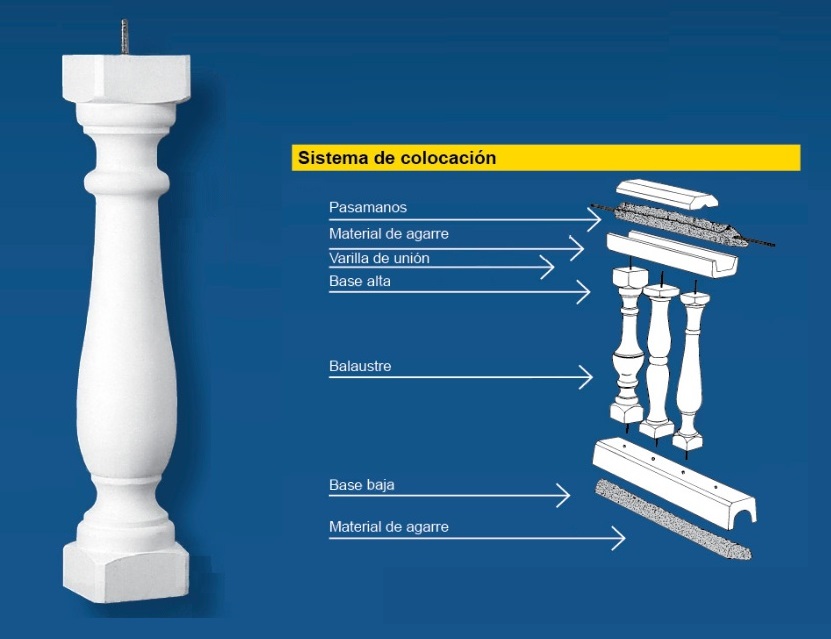 Sistema de colocación

Pasamanos

Material de agarre

Varilla de unión

Base alta

Balaustre

Base baja

Material de agarre