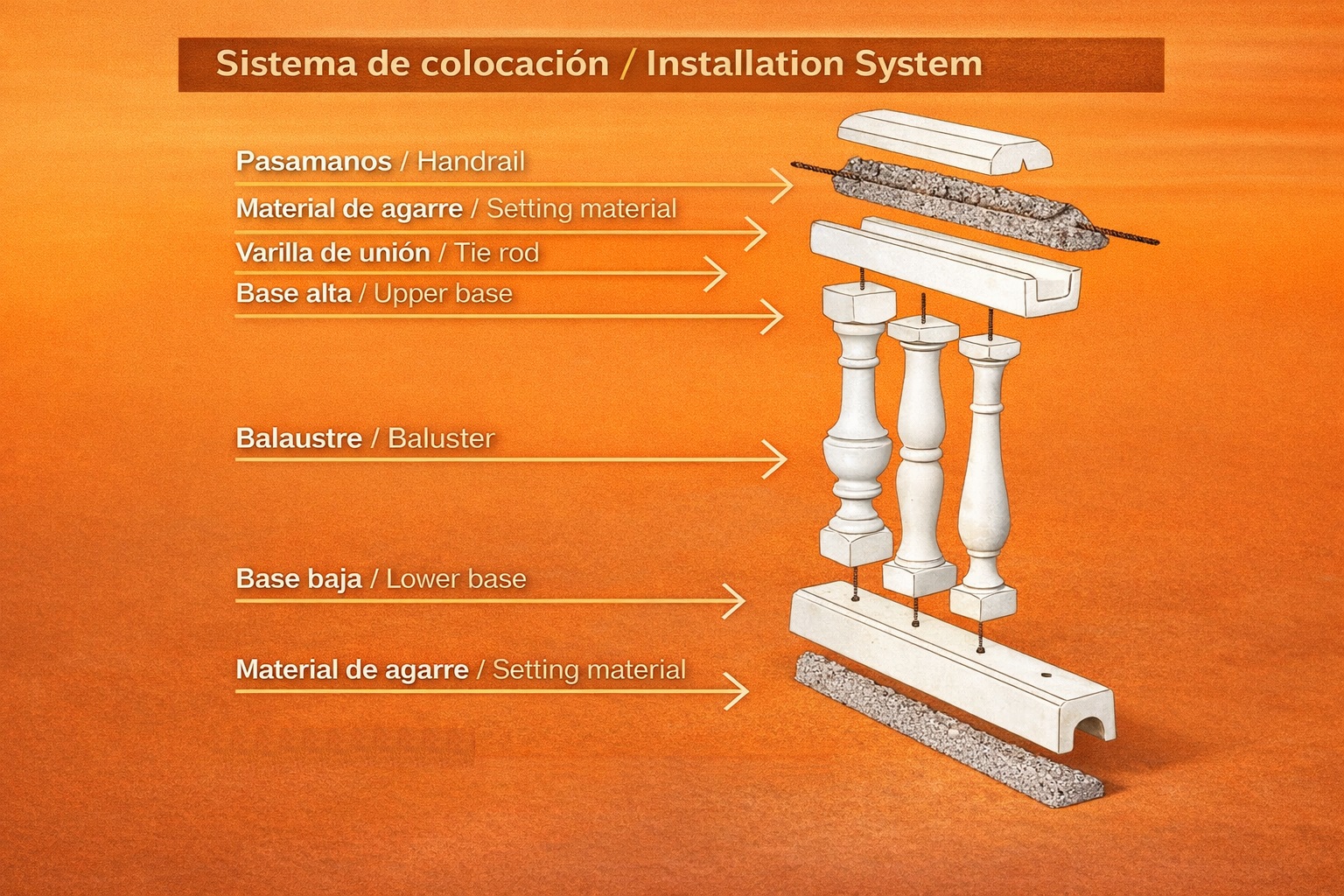 Sistema de colocación / Installation System

Pasamanos / Handrail

Material de agarre / Setting material

Varilla de unión / Tie rod

Base alta / Upper base

Balaustre / Baluster

Base baja / Lower base

Material de agarre / Setting material